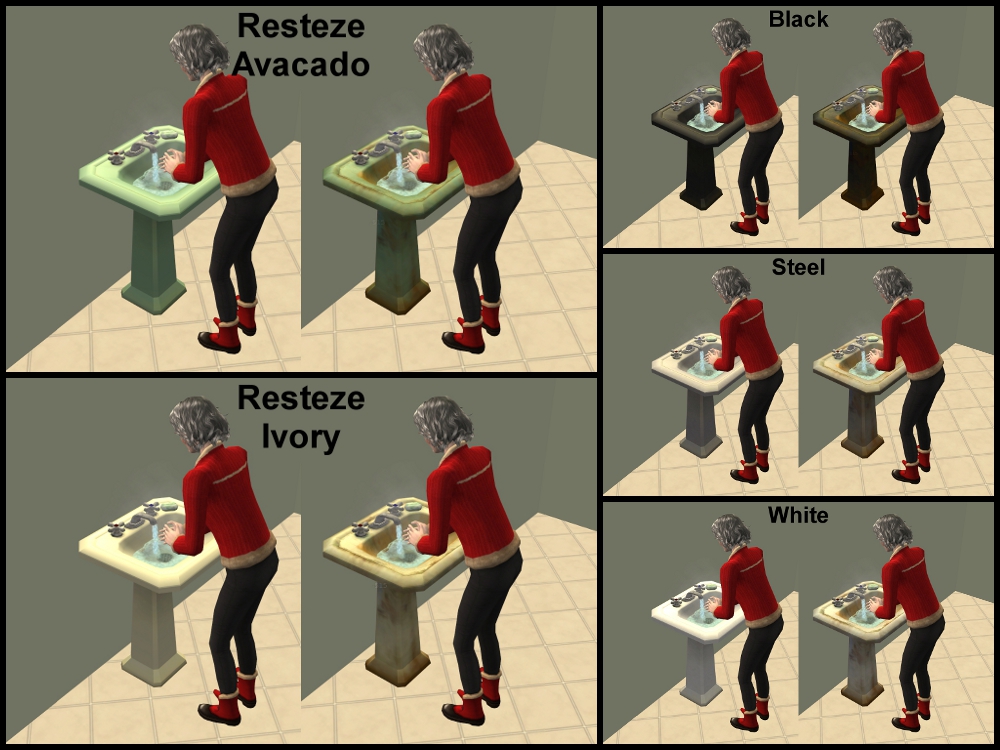 Resteze Avacado

Resteze Ivory

Black

Steel

White