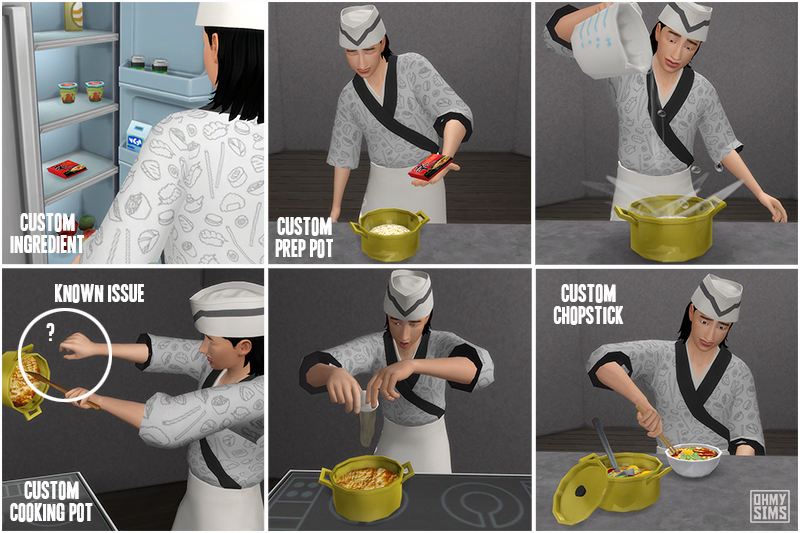 CUSTOM INGREDIENT

CUSTOM PREP POT

KNOWN ISSUE

?

CUSTOM COOKING POT

CUSTOM CHOPSTICK

OHMY SIMS